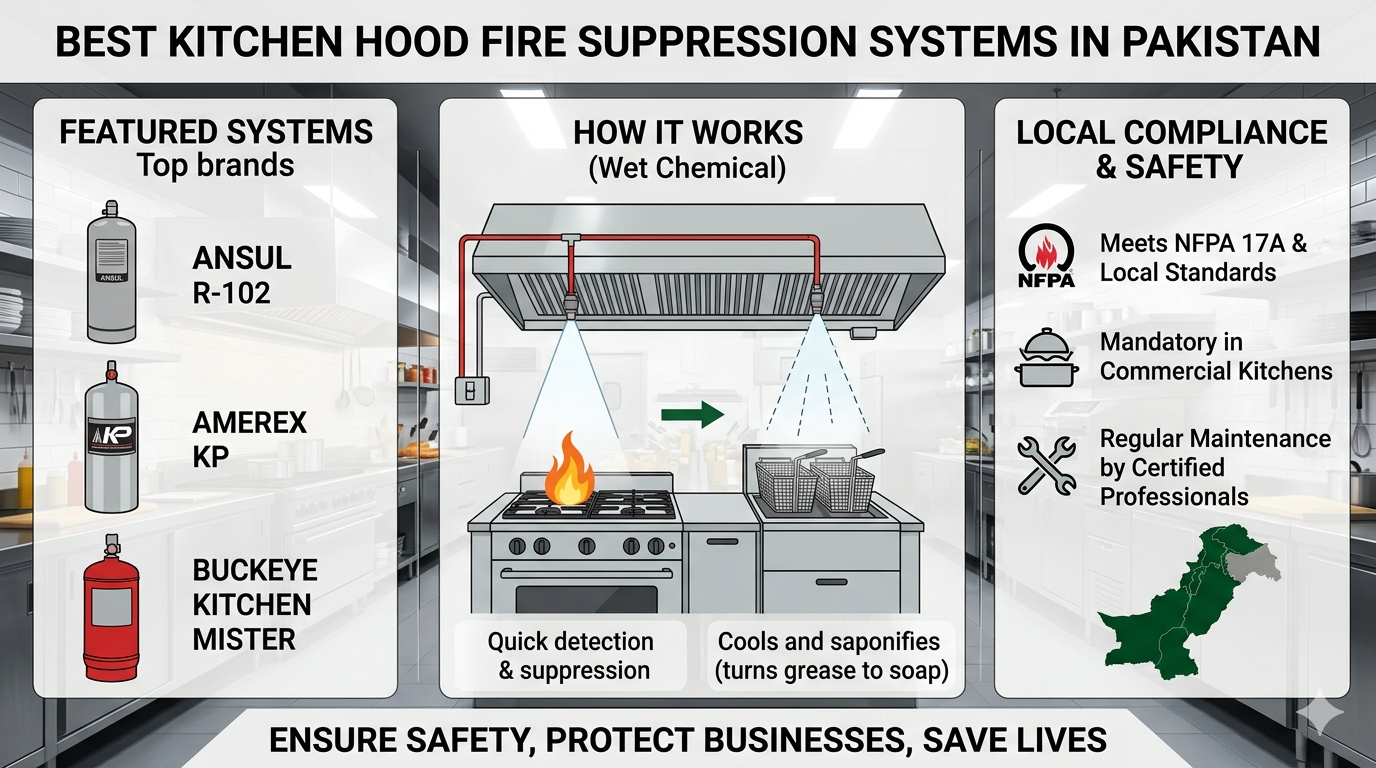 BEST KITCHEN HOOD FIRE SUPPRESSION SYSTEMS IN PAKISTAN

FEATURED SYSTEMS
Top brands

ANSUL

ANSUL
R-102

KP

AMEREX
KP

BUCKEYE
KITCHEN
MISTER

HOW IT WORKS
(Wet Chemical)

Quick detection & suppression

Cools and saponifies (turns grease to soap)

LOCAL COMPLIANCE & SAFETY

NFPA

Meets NFPA 17A & Local Standards

Mandatory in Commercial Kitchens

Regular Maintenance by Certified Professionals

ENSURE SAFETY, PROTECT BUSINESSES, SAVE LIVES