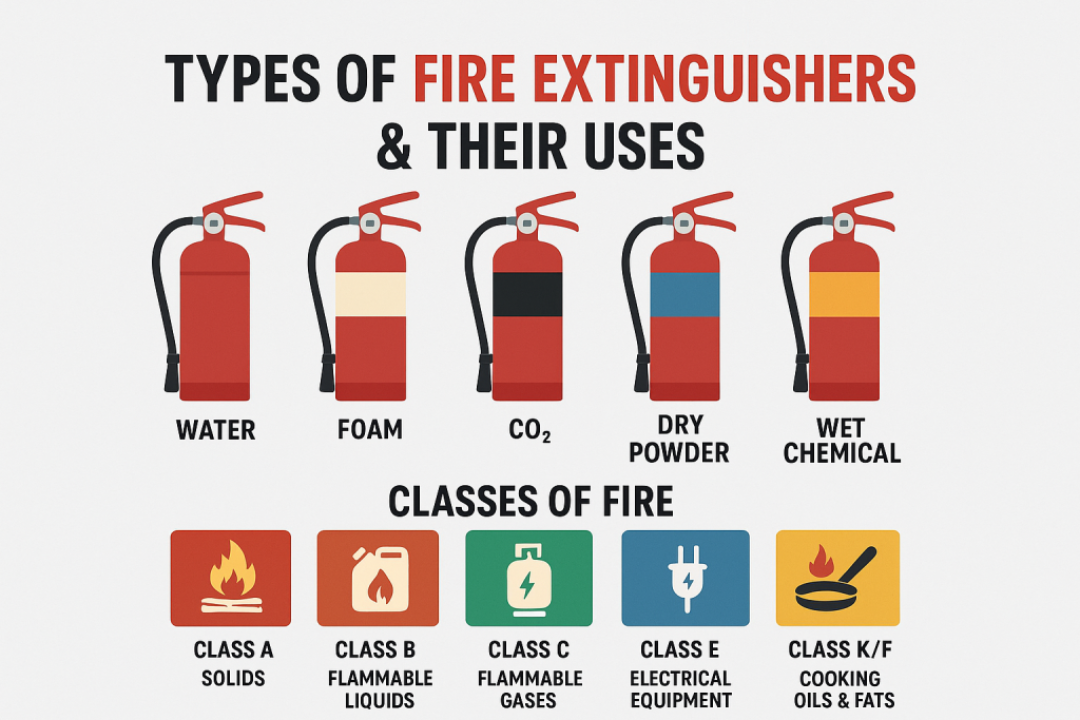 TYPES OF FIRE EXTINGUISHERS & THEIR USES

WATER

FOAM

$CO_2$

DRY POWDER

WET CHEMICAL

CLASSES OF FIRE

CLASS A
SOLIDS

CLASS B
FLAMMABLE LIQUIDS

CLASS C
FLAMMABLE GASES

CLASS E
ELECTRICAL EQUIPMENT

CLASS K/F
COOKING OILS & FATS